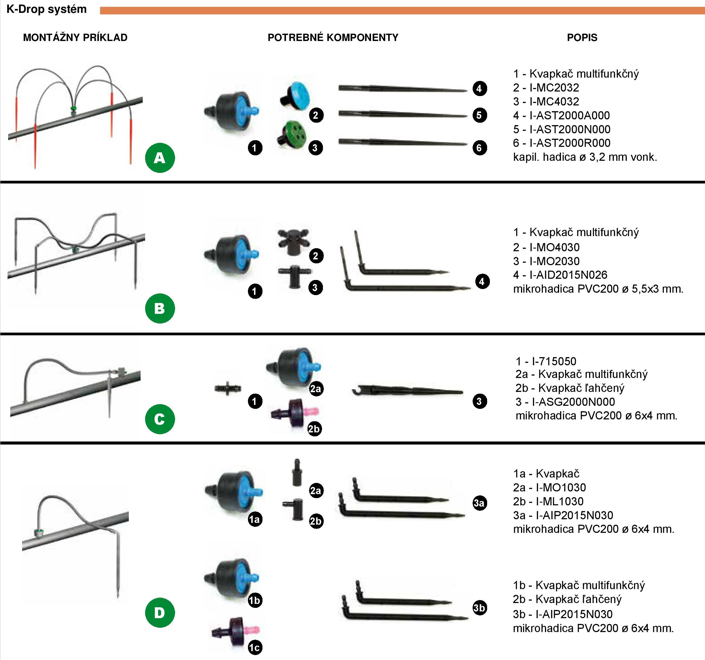 K-Drop systém

MONTÁŽNY PRÍKLAD

POTREBNÉ KOMPONENTY

POPIS

A

1 2 3 4 5 6

1 - Kvapkač multifunkčný
2 - I-MC2032
3 - I-MC4032
4 - I-AST2000A000
5 - I-AST2000N000
6 - I-AST2000R000
kapil. hadica ø 3,2 mm vonk.

B

1 2 3 4

1 - Kvapkač multifunkčný
2 - I-MO4030
3 - I-MO2030
4 - I-AID2015N026
mikrohadica PVC200 ø 5,5x3 mm.

C

1 2a 2b 3

1 - I-715050
2a - Kvapkač multifunkčný
2b - Kvapkač ľahčený
3 - I-ASG2000N000
mikrohadica PVC200 ø 6x4 mm.

D

1a 2a 2b 3a

1a - Kvapkač
2a - I-MO1030
2b - I-ML1030
3a - I-AIP2015N030
mikrohadica PVC200 ø 6x4 mm.

1b 1c 3b

1b - Kvapkač multifunkčný
2b - Kvapkač ľahčený
3b - I-AIP2015N030
mikrohadica PVC200 ø 6x4 mm.